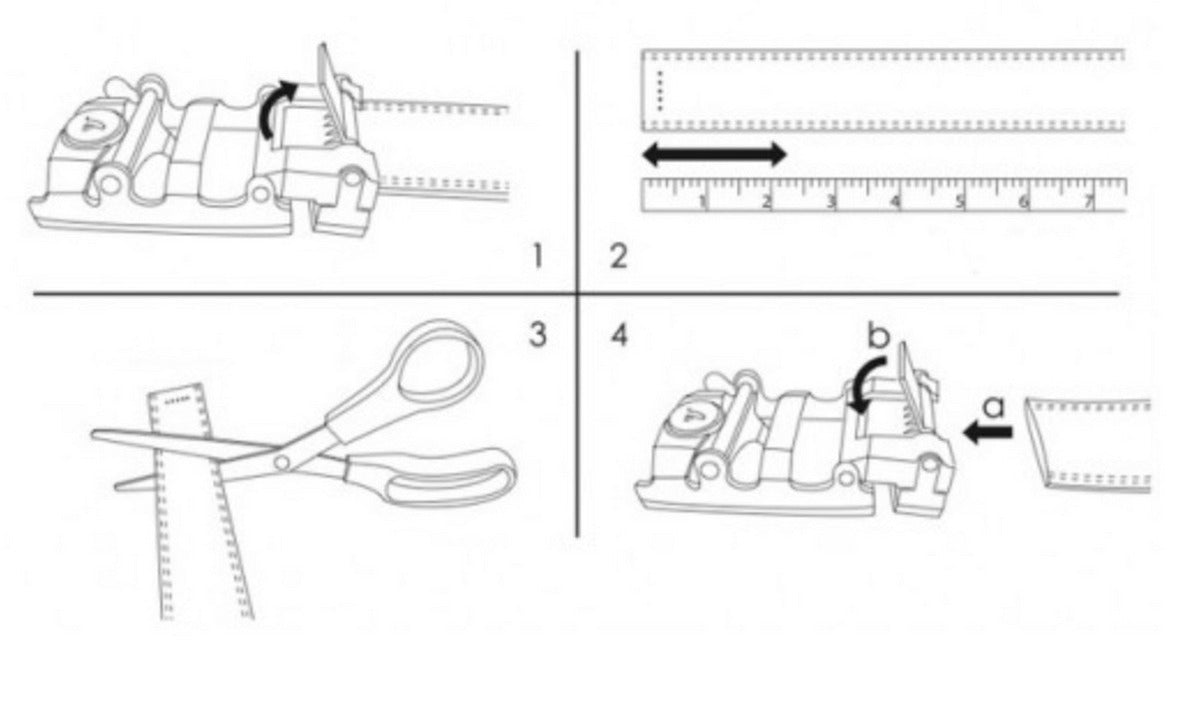 1
2
1 2 3 4 5 6 7
3
4
b
a