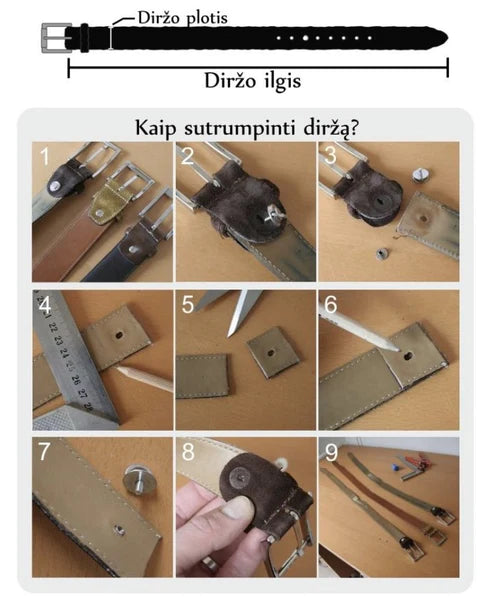 Diržo plotis

Diržo ilgis

Kaip sutrumpinti diržą?

1

2

3

4

22 23 24 25 26 27 28

5

6

7

8

9